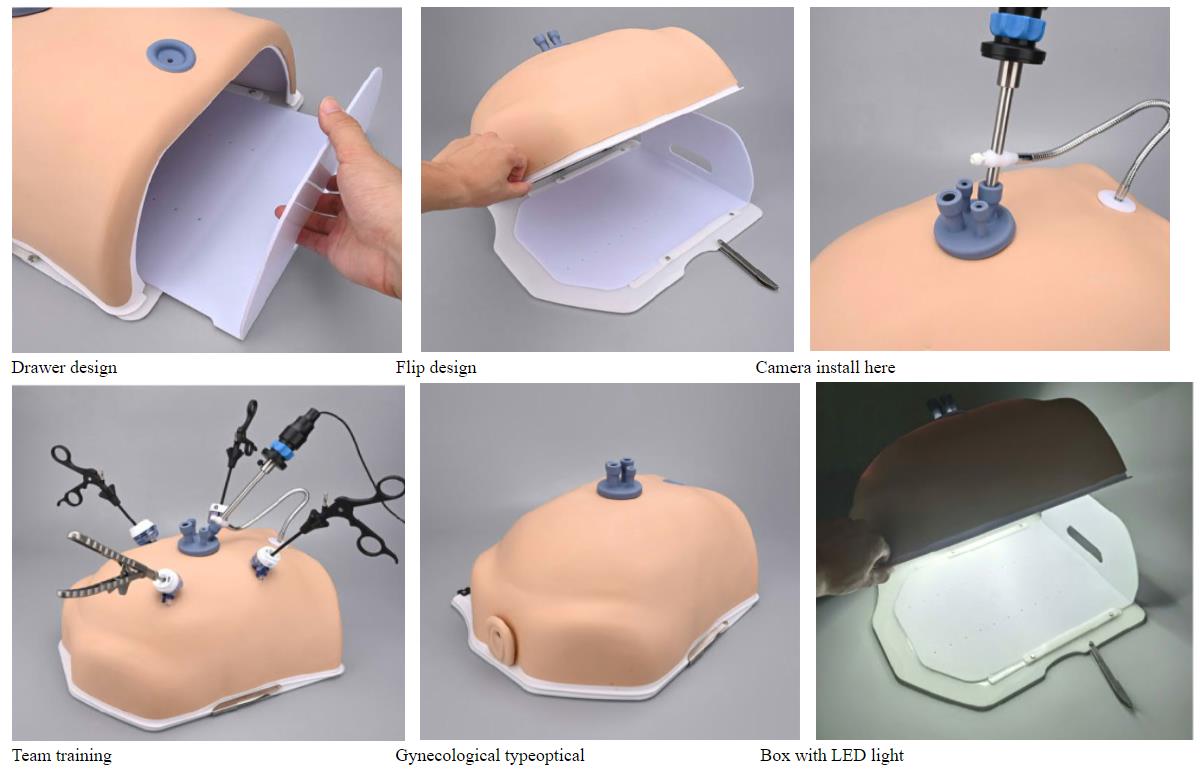 Drawer design

Flip design

Camera install here

Team training

Gynecological typeoptical

Box with LED light